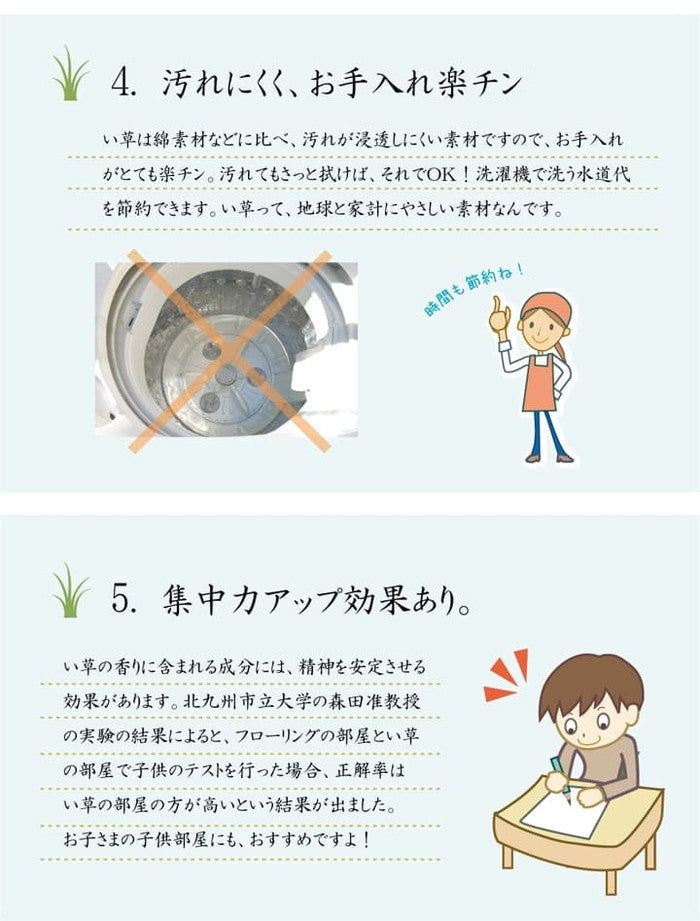 4. 汚れにくく、お手入れ楽チン

い草は綿素材などに比べ、汚れが浸透しにくい素材ですので、お手入れがとても楽チン。汚れてもさっと拭けば、それでOK！洗濯機で洗う水道代を節約できます。い草って、地球と家計にやさしい素材なんです。

時間も節約ね！

5. 集中力アップ効果あり。

い草の香りに含まれる成分には、精神を安定させる効果があります。北九州市立大学の森田准教授の実験の結果によると、フローリングの部屋とい草の部屋で子供のテストを行った場合、正解率はい草の部屋の方が高いという結果が出ました。お子さまの子供部屋にも、おすすめですよ！