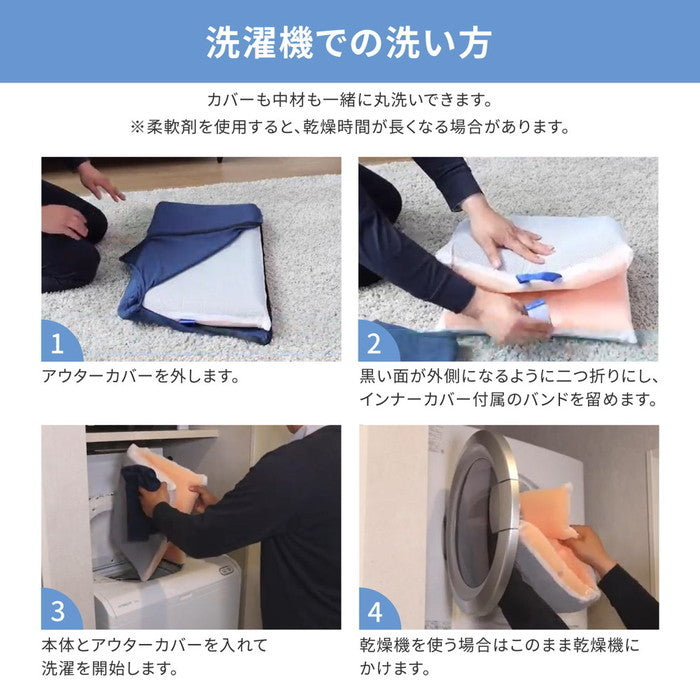 洗濯機での洗い方

カバーも中材も一緒に丸洗いできます。
※柔軟剤を使用すると、乾燥時間が長くなる場合があります。

1
アウターカバーを外します。

2
黒い面が外側になるように二つ折りにし、インナーカバー付属のバンドを留めます。

3
本体とアウターカバーを入れて洗濯を開始します。

4
乾燥機を使う場合はこのまま乾燥機にかけます。