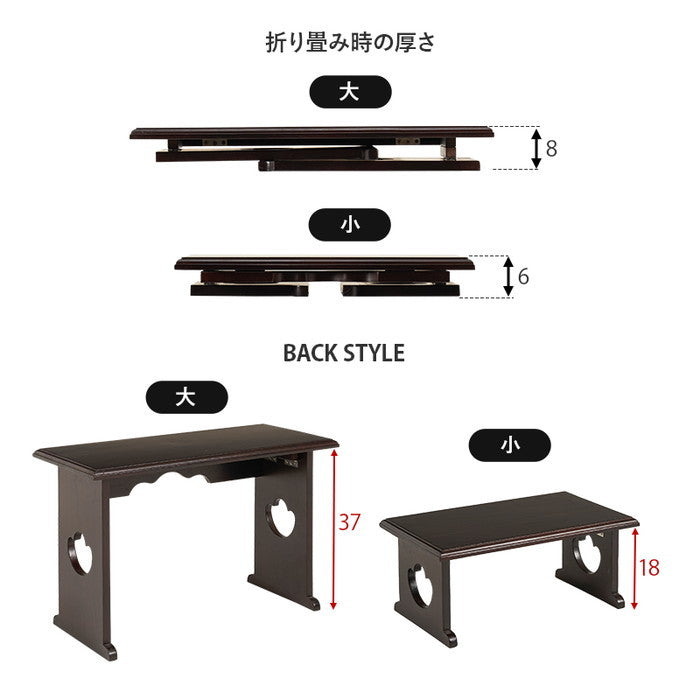 折り畳み時の厚さ

大

8

小

6

BACK STYLE

大

37

小

18