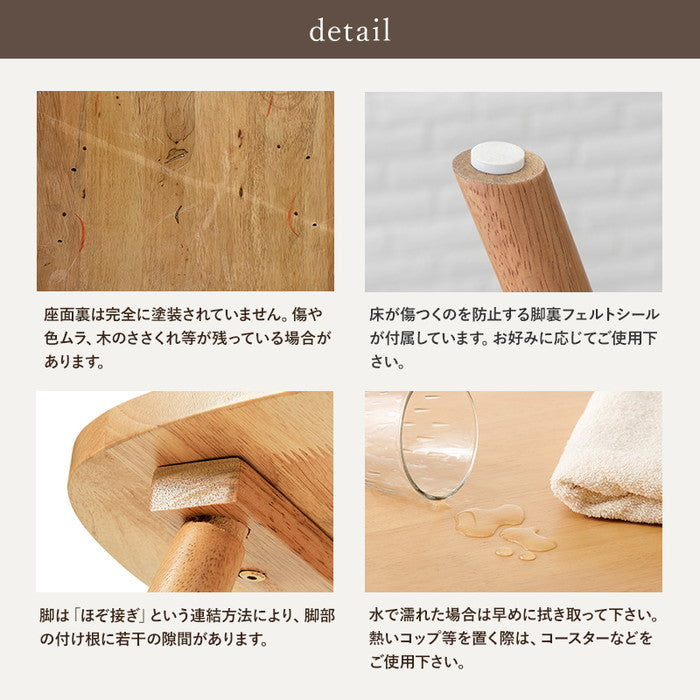 detail

座面裏は完全に塗装されていません。傷や色ムラ、木のささくれ等が残っている場合があります。

床が傷つくのを防止する脚裏フェルトシールが付属しています。お好みに応じてご使用下さい。

脚は「ほぞ接ぎ」という連結方法により、脚部の付け根に若干の隙間があります。

水で濡れた場合は早めに拭き取って下さい。熱いコップ等を置く際は、コースターなどをご使用下さい。