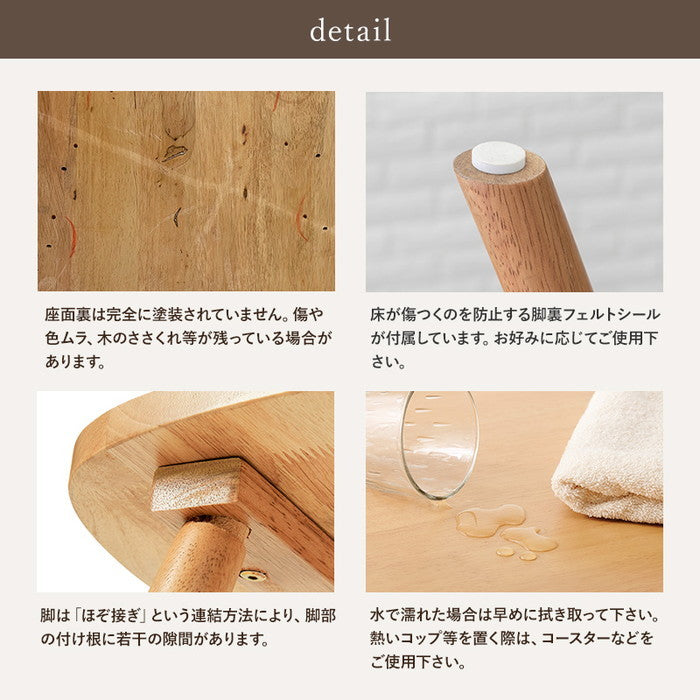 detail

座面裏は完全に塗装されていません。傷や色ムラ、木のささくれ等が残っている場合があります。

床が傷つくのを防止する脚裏フェルトシールが付属しています。お好みに応じてご使用下さい。

脚は「ほぞ接ぎ」という連結方法により、脚部の付け根に若干の隙間があります。

水で濡れた場合は早めに拭き取って下さい。熱いコップ等を置く際は、コースターなどをご使用下さい。