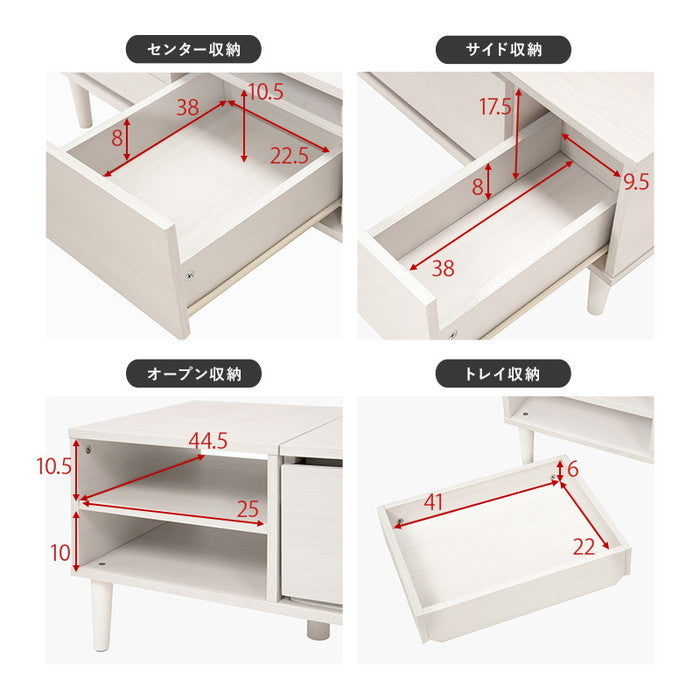 センター収納

38

10.5

8

22.5

サイド収納

17.5

8

9.5

38

オープン収納

44.5

10.5

25

10

トレイ収納

6

41

22