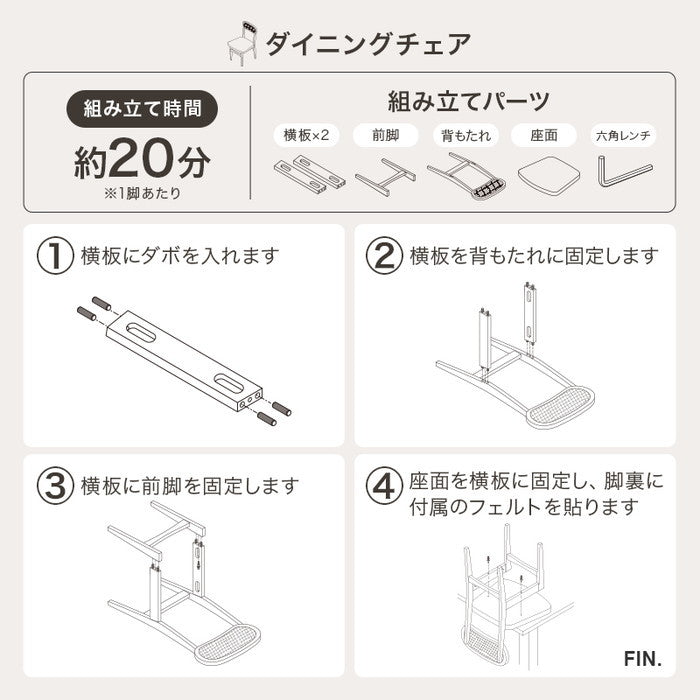 ダイニングチェア

組み立て時間
約20分
※1脚あたり

組み立てパーツ
横板×2
前脚
背もたれ
座面
六角レンチ

① 横板にダボを入れます

② 横板を背もたれに固定します

③ 横板に前脚を固定します

④ 座面を横板に固定し、脚裏に付属のフェルトを貼ります

FIN.