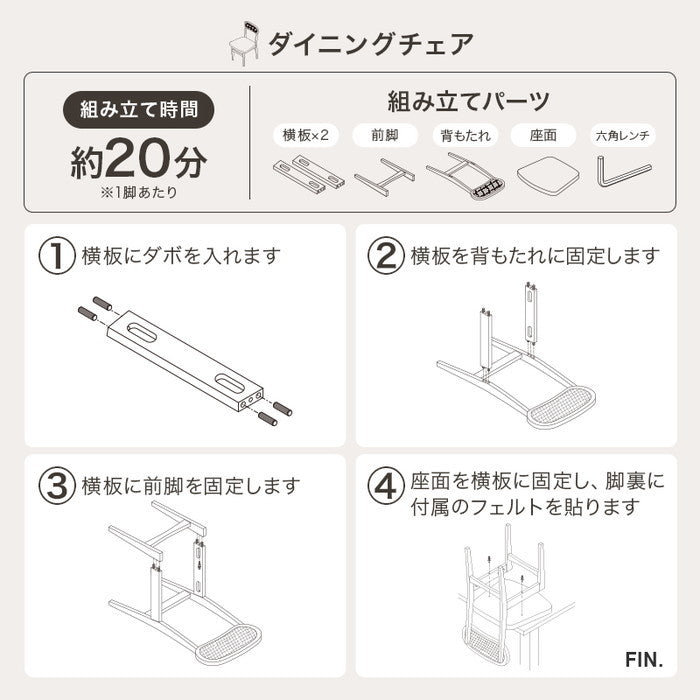 ダイニングチェア

組み立て時間

約20分

※1脚あたり

組み立てパーツ

横板×2

前脚

背もたれ

座面

六角レンチ

① 横板にダボを入れます

② 横板を背もたれに固定します

③ 横板に前脚を固定します

④ 座面を横板に固定し、脚裏に付属のフェルトを貼ります

FIN.