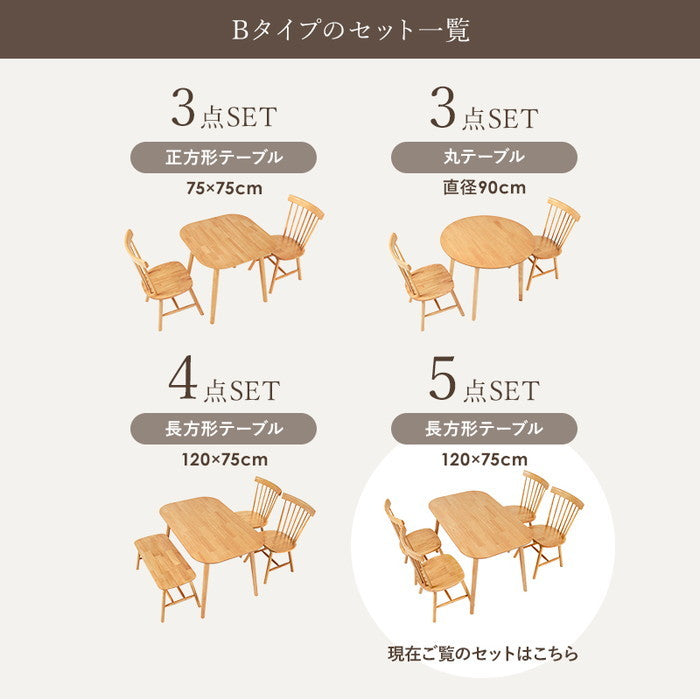 Bタイプのセット一覧

3点SET
正方形テーブル
75×75cm

3点SET
丸テーブル
直径90cm

4点SET
長方形テーブル
120×75cm

5点SET
長方形テーブル
120×75cm

現在ご覧のセットはこちら