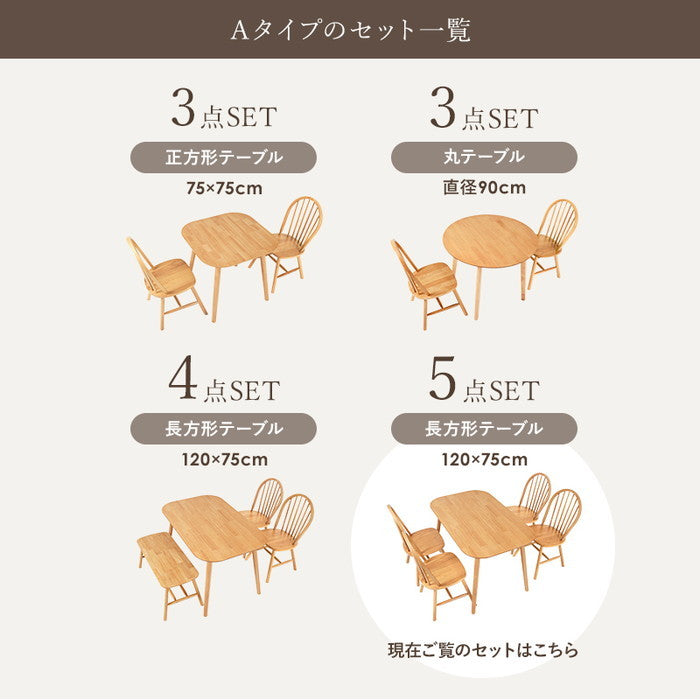 Aタイプのセット一覧

3点SET
正方形テーブル
75×75cm

3点SET
丸テーブル
直径90cm

4点SET
長方形テーブル
120×75cm

5点SET
長方形テーブル
120×75cm

現在ご覧のセットはこちら