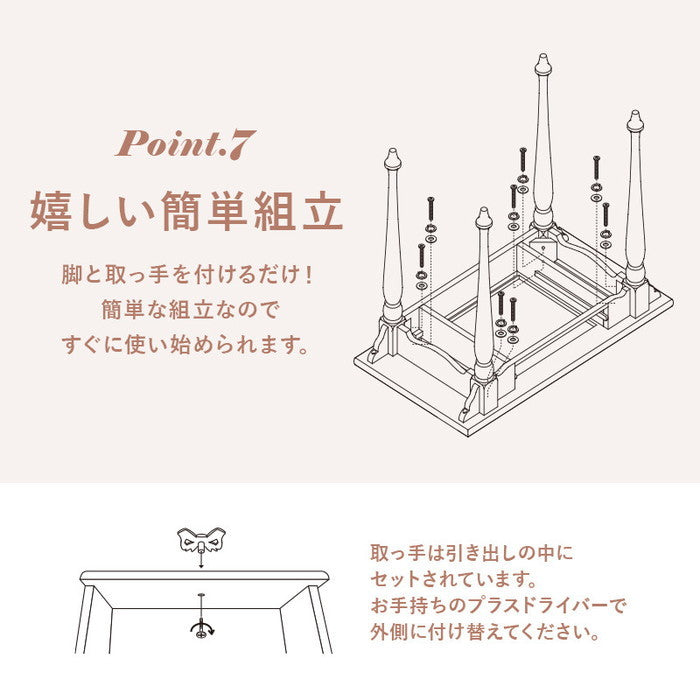 Point.7

嬉しい簡単組立

脚と取っ手を付けるだけ！
簡単な組立なので
すぐに使い始められます。

取っ手は引き出しの中に
セットされています。
お手持ちのプラスドライバーで
外側に付け替えてください。