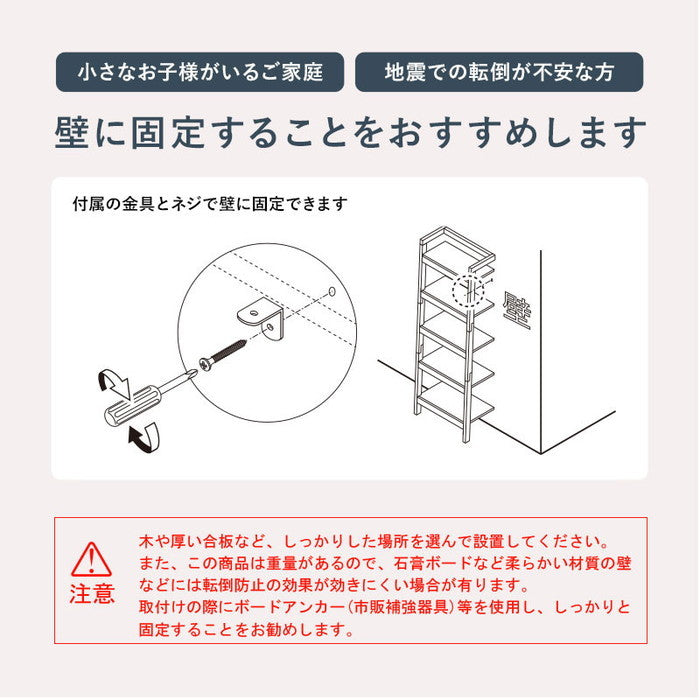 小さなお子様がいるご家庭

地震での転倒が不安な方

壁に固定することをおすすめします

付属の金具とネジで壁に固定できます

壁

注意

木や厚い合板など、しっかりした場所を選んで設置してください。また、この商品は重量があるので、石膏ボードなど柔らかい材質の壁などには転倒防止の効果が効きにくい場合が有ります。取付けの際にボードアンカー(市販補強器具)等を使用し、しっかりと固定することをお勧めします。