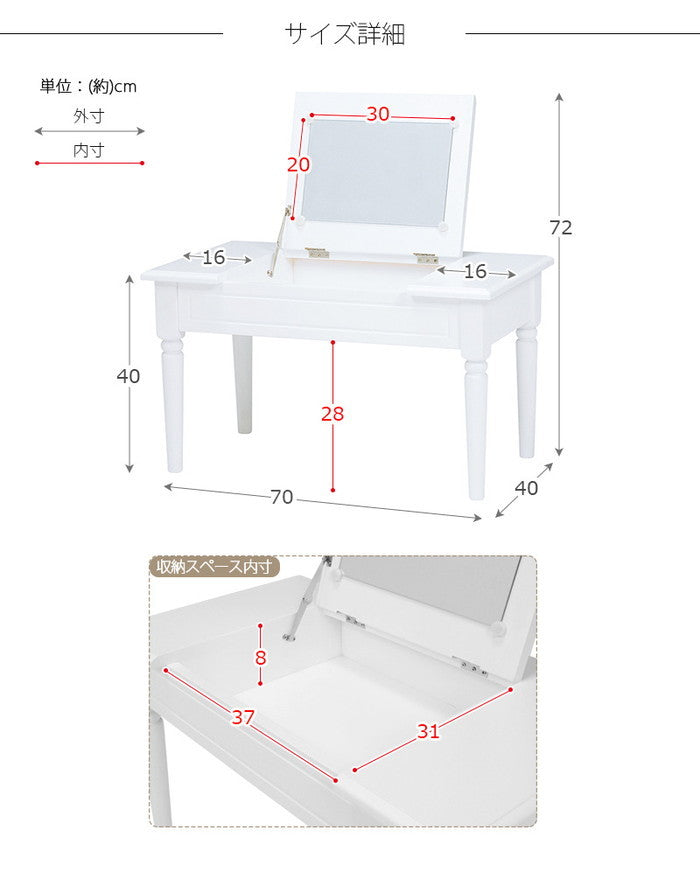 サイズ詳細

単位：(約)cm
外寸
内寸

30
20
72
16
16
40
28
70
40

収納スペース内寸
8
37
31