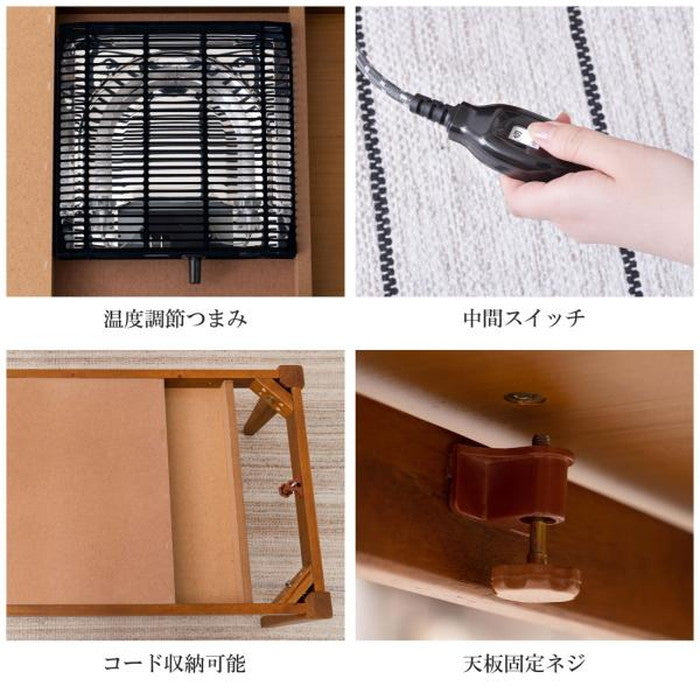 温度調節つまみ

中間スイッチ

コード収納可能

天板固定ネジ